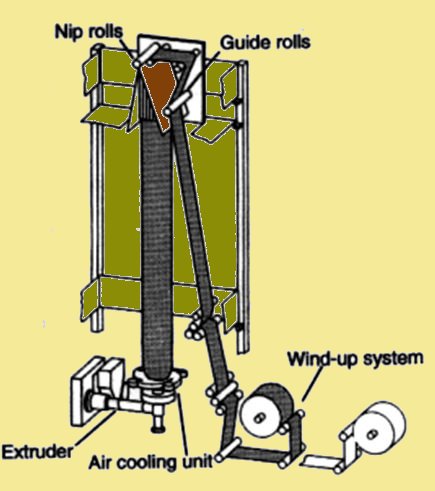 Nip rolls
Guide rolls
Wind-up system
Extruder
Air cooling unit